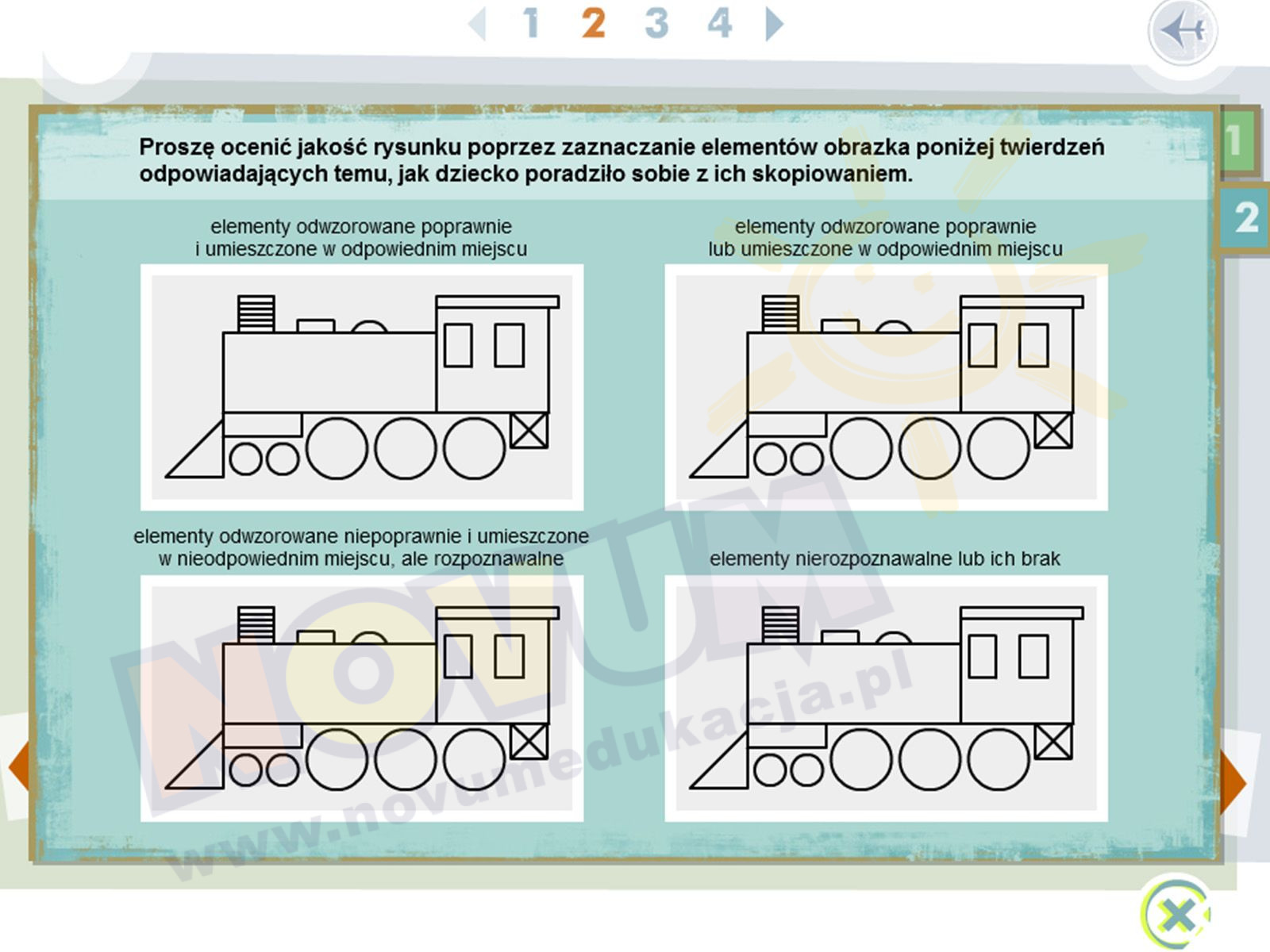 1 2 3 4

1
2

Proszę ocenić jakość rysunku poprzez zaznaczanie elementów obrazka poniżej twierdzeń odpowiadających temu, jak dziecko poradziło sobie z ich skopiowaniem.

elementy odwzorowane poprawnie i umieszczone w odpowiednim miejscu

elementy odwzorowane poprawnie lub umieszczone w odpowiednim miejscu

elementy odwzorowane niepoprawnie i umieszczone w nieodpowiednim miejscu, ale rozpoznawalne

elementy nierozpoznawalne lub ich brak

NOVUM
www.novumedukacja.pl